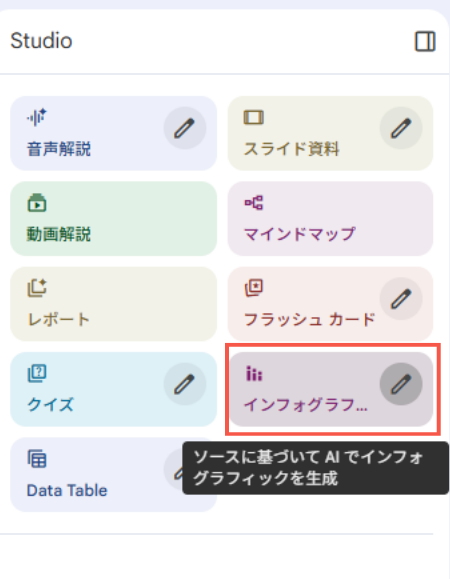 Studio

音声解説

スライド資料

動画解説

マインドマップ

レポート

フラッシュ カード

クイズ

インフォグラフ...

Data Table

ソースに基づいて AI でインフォグラフィックを生成